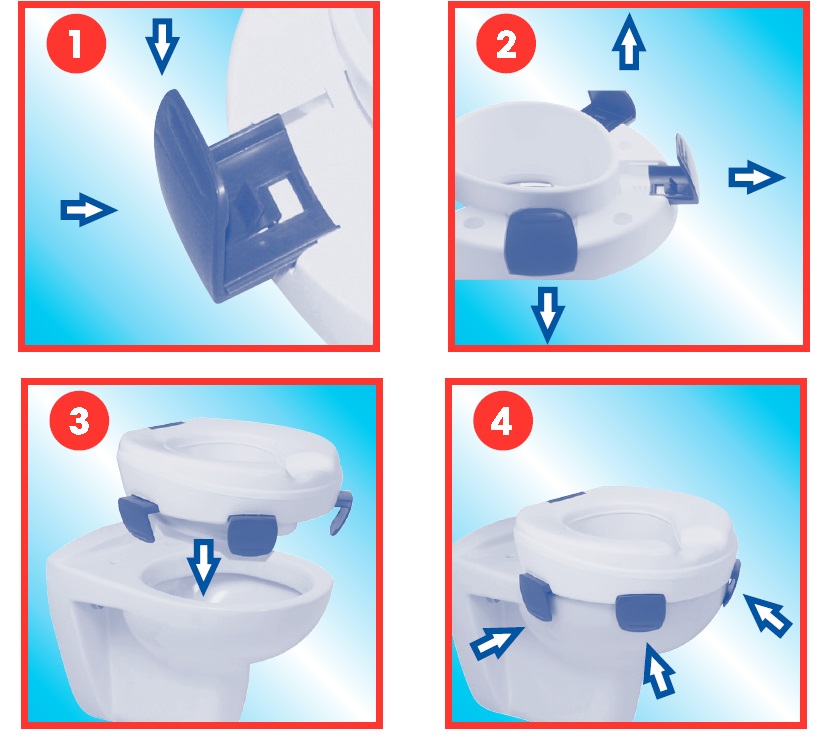 1

2

3

4